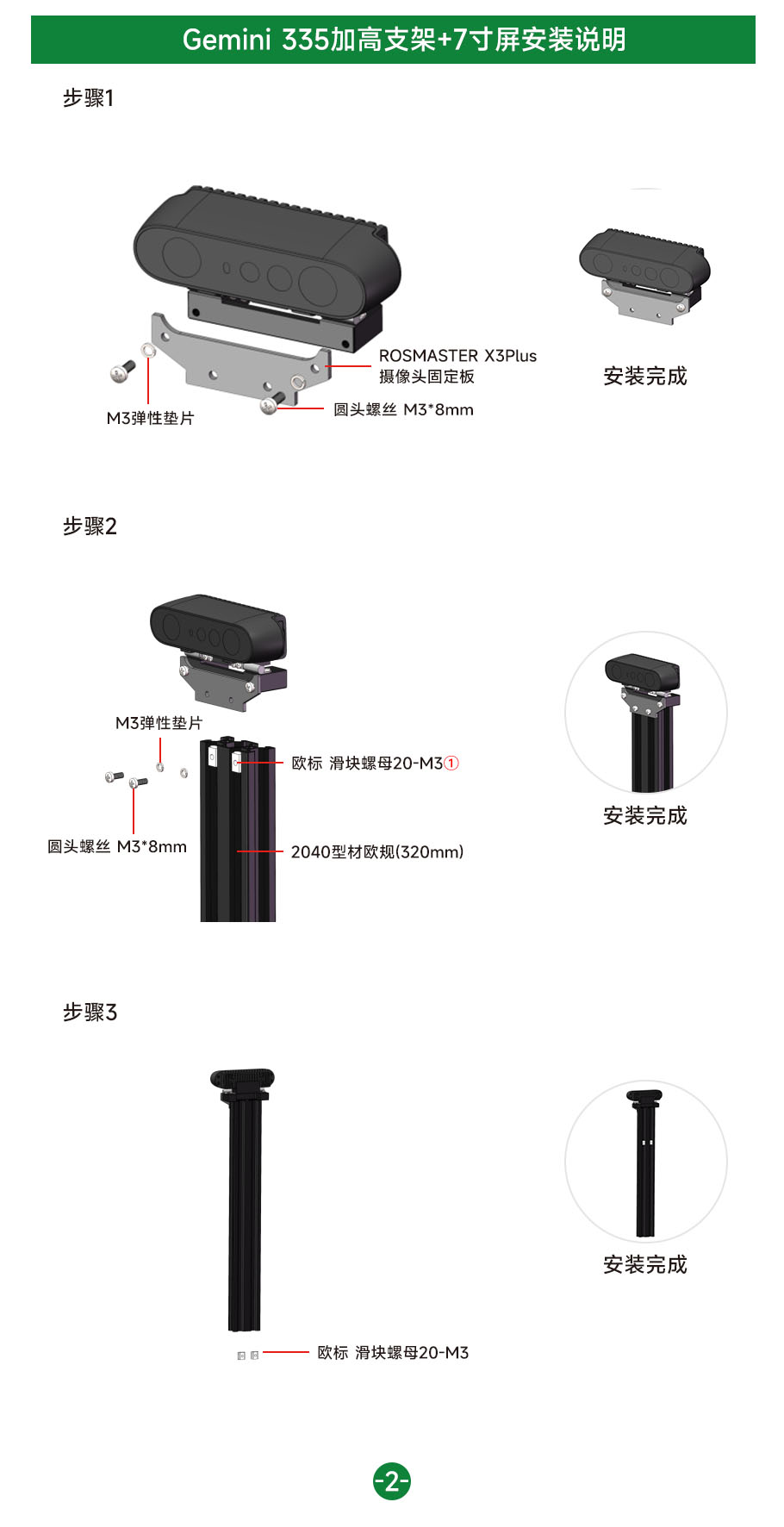 Gemini 335加高支架+7寸屏安装说明

步骤1

ROSMASTER X3Plus
摄像头固定板

M3弹性垫片

圆头螺丝 M3*8mm

安装完成

步骤2

M3弹性垫片

欧标 滑块螺母20-M3①

圆头螺丝 M3*8mm

2040型材欧规(320mm)

安装完成

步骤3

欧标 滑块螺母20-M3

安装完成

-2-