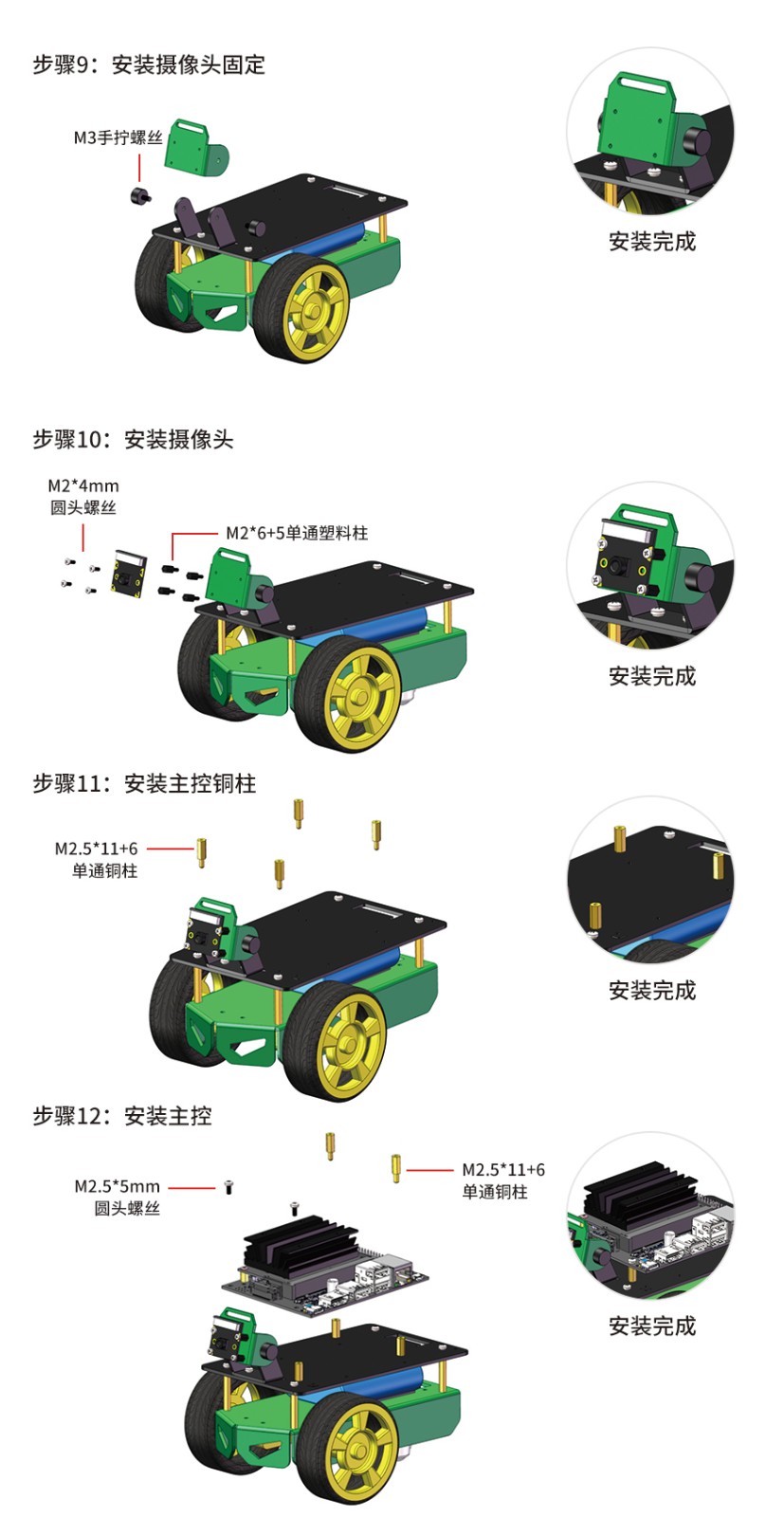 步骤9：安装摄像头固定

M3手拧螺丝

安装完成

步骤10：安装摄像头

M2*4mm
圆头螺丝

M2*6+5单通塑料柱

安装完成

步骤11：安装主控铜柱

M2.5*11+6
单通铜柱

安装完成

步骤12：安装主控

M2.5*5mm
圆头螺丝

M2.5*11+6
单通铜柱

安装完成